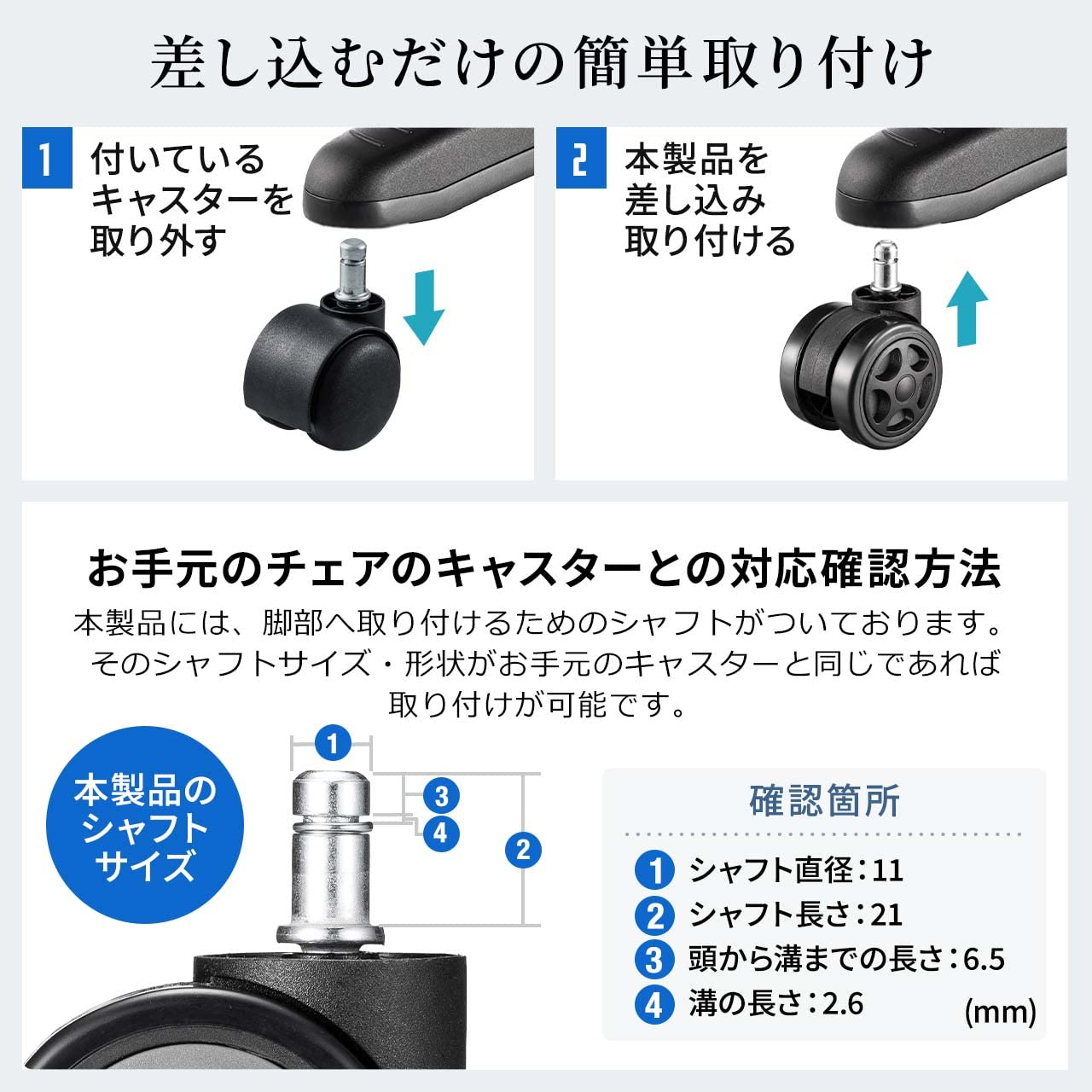 差し込むだけの簡単取り付け

1 付いているキャスターを取り外す

2 本製品を差し込み取り付ける

お手元のチェアのキャスターとの対応確認方法

本製品には、脚部へ取り付けるためのシャフトがついております。そのシャフトサイズ・形状がお手元のキャスターと同じであれば取り付けが可能です。

本製品のシャフトサイズ

1
3
4
2

確認箇所

1 シャフト直径：11
2 シャフト長さ：21
3 頭から溝までの長さ：6.5
4 溝の長さ：2.6
(mm)